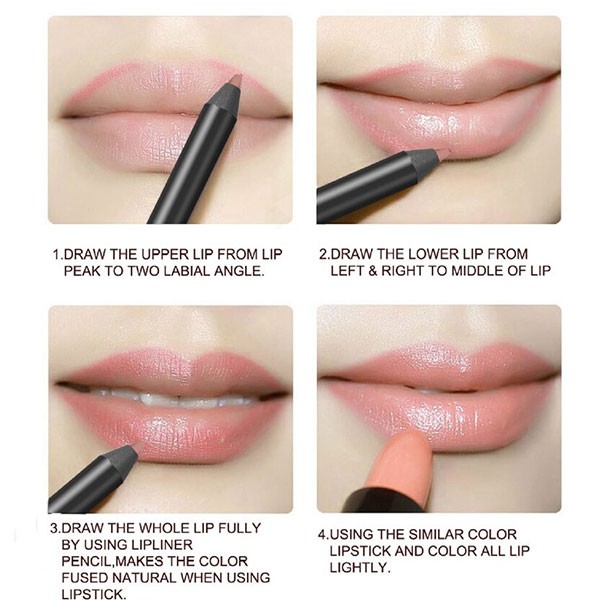 1.DRAW THE UPPER LIP FROM LIP PEAK TO TWO LABIAL ANGLE.

2.DRAW THE LOWER LIP FROM LEFT & RIGHT TO MIDDLE OF LIP

3.DRAW THE WHOLE LIP FULLY BY USING LIPLINER PENCIL,MAKES THE COLOR FUSED NATURAL WHEN USING LIPSTICK.

4.USING THE SIMILAR COLOR LIPSTICK AND COLOR ALL LIP LIGHTLY.