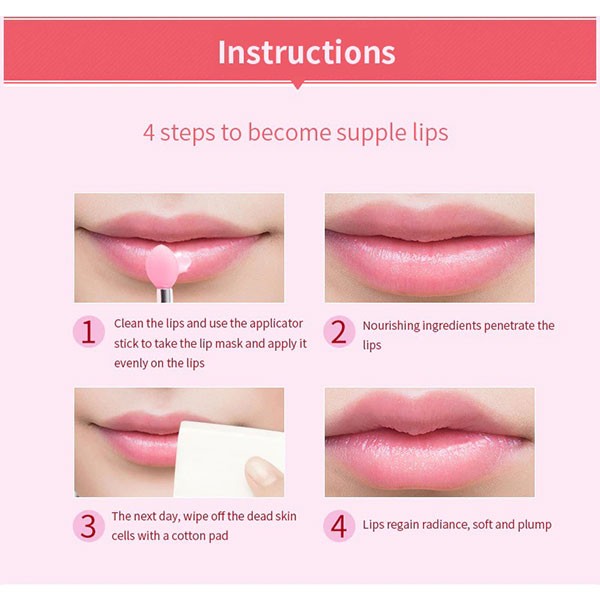 Instructions

4 steps to become supple lips

1 Clean the lips and use the applicator stick to take the lip mask and apply it evenly on the lips

2 Nourishing ingredients penetrate the lips

3 The next day, wipe off the dead skin cells with a cotton pad

4 Lips regain radiance, soft and plump